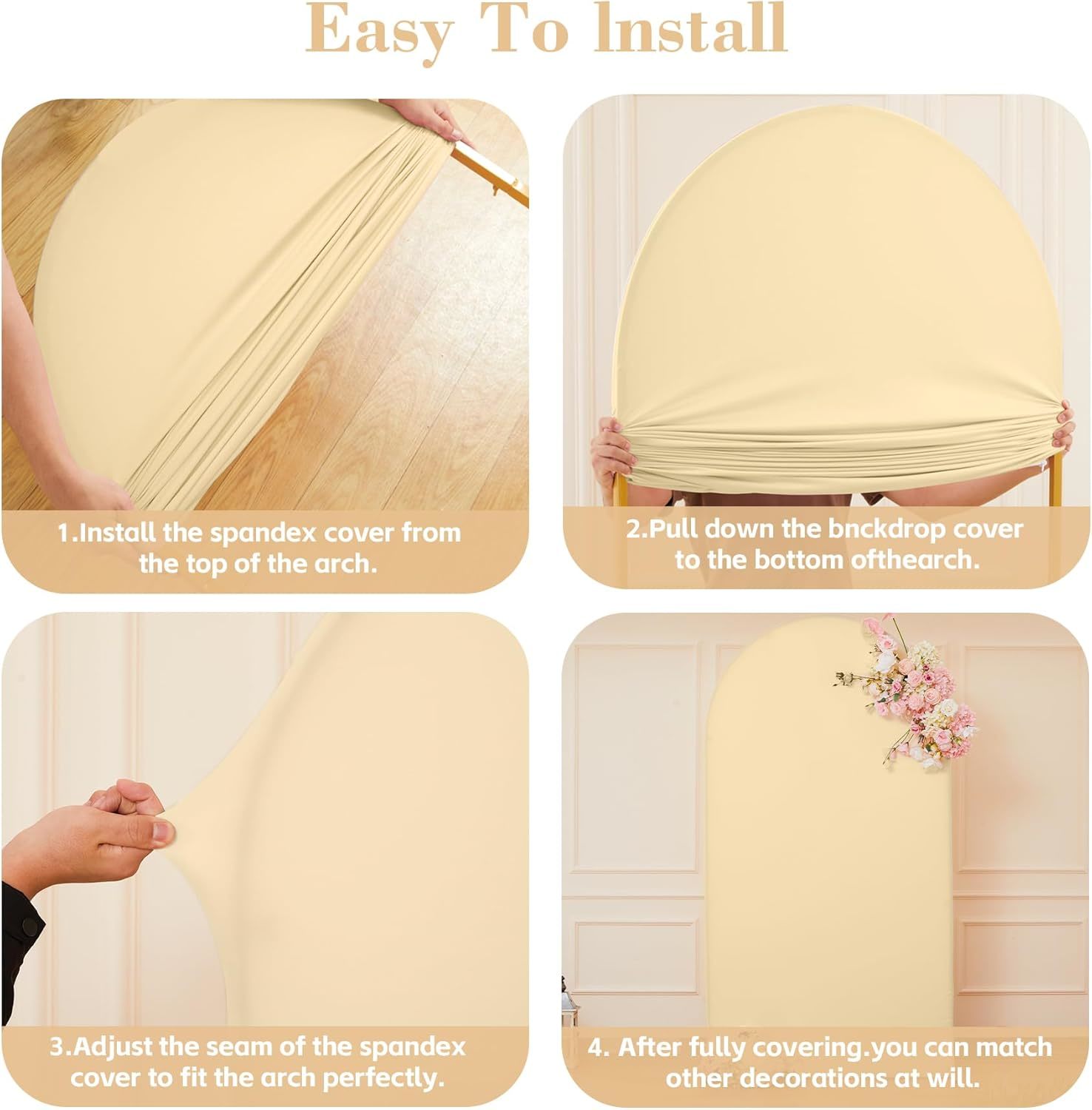 Easy To Install

1.Install the spandex cover from the top of the arch.

2.Pull down the bnckdrop cover to the bottom ofthearch.

3.Adjust the seam of the spandex cover to fit the arch perfectly.

4. After fully covering.you can match other decorations at will.